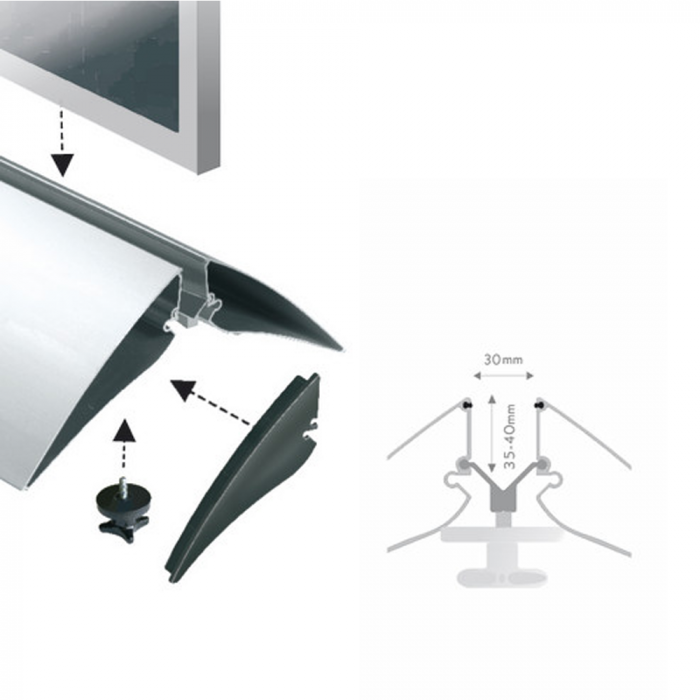 30mm
35-40mm