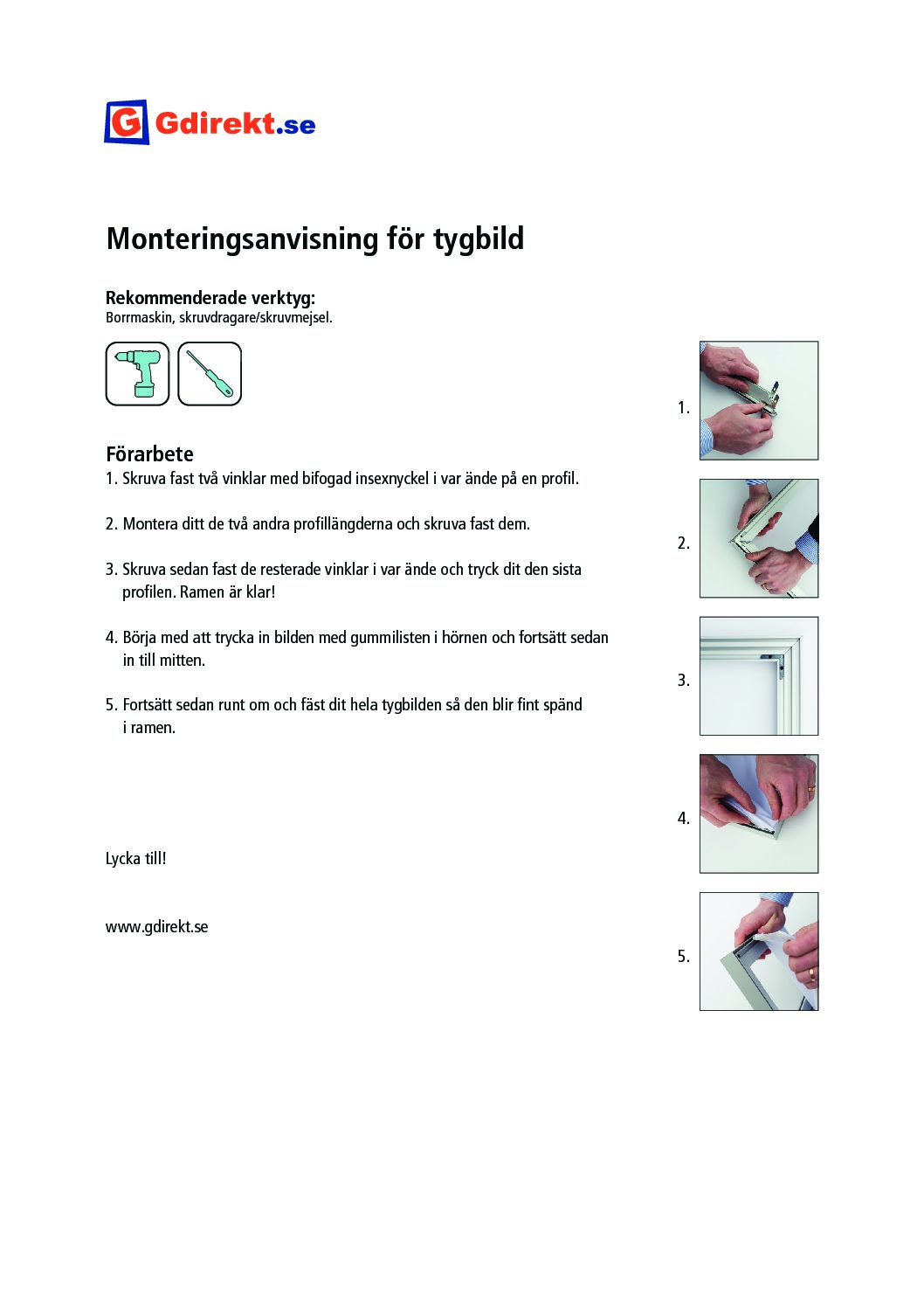 G Gdirekt.se

Monteringsanvisning för tygbild

Rekommenderade verktyg:
Borrmaskin, skruvdragare/skruvmejsel.

Förarbete
1. Skruva fast två vinklar med bifogad insexnyckel i var ände på en profil.

2. Montera ditt de två andra profillängderna och skruva fast dem.

3. Skruva sedan fast de resterade vinklar i var ände och tryck dit den sista profilen. Ramen är klar!

4. Börja med att trycka in bilden med gummilisten i hörnen och fortsätt sedan in till mitten.

5. Fortsätt sedan runt om och fäst dit hela tygbilden så den blir fint spänd i ramen.

Lycka till!

www.gdirekt.se

1.

2.

3.

4.

5.