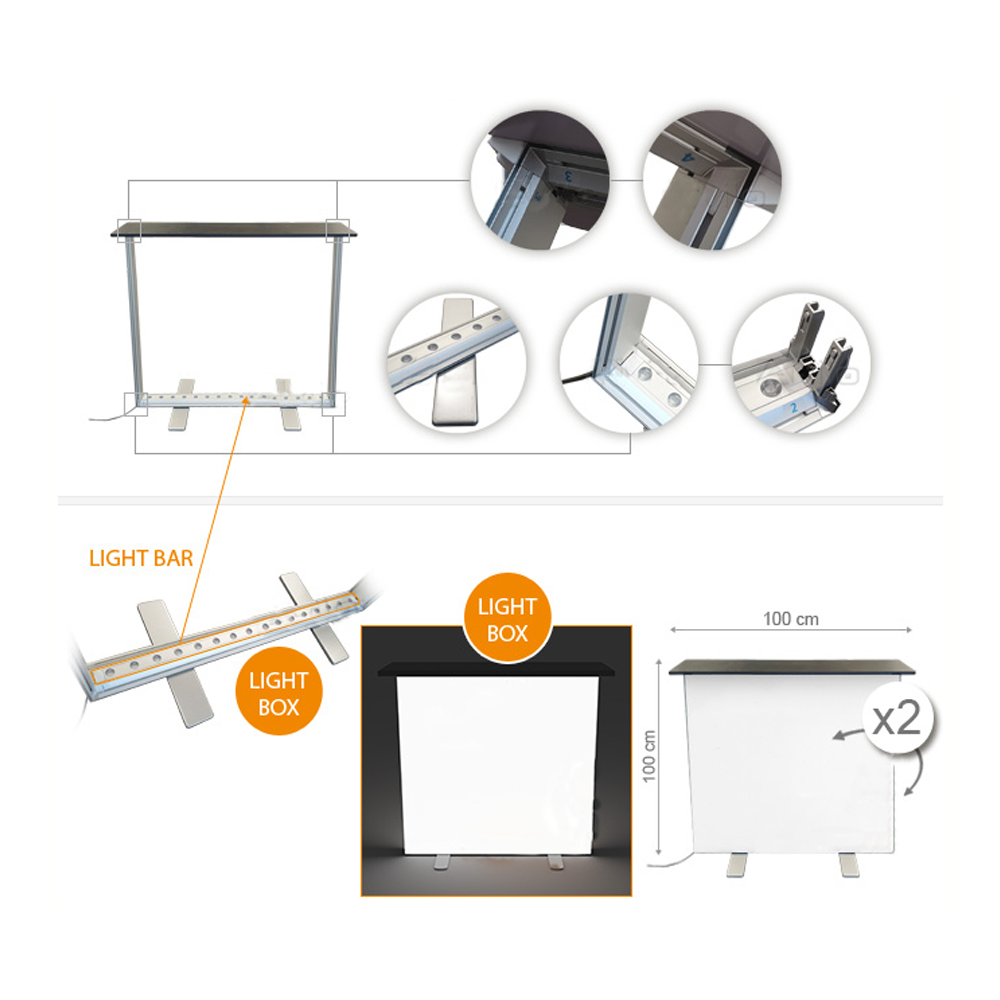 3

4

2

LIGHT BAR

LIGHT BOX

LIGHT BOX

100 cm

100 cm

x2