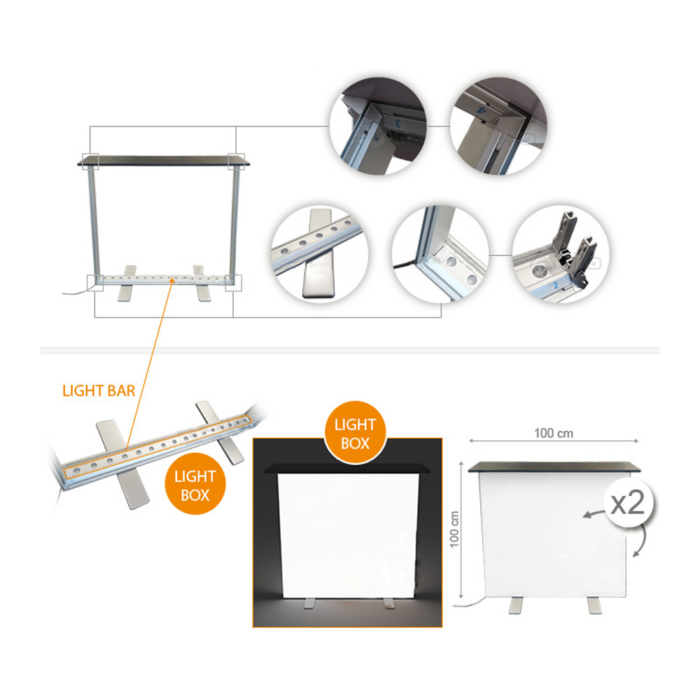 3

4

2

LIGHT BAR

LIGHT BOX

LIGHT BOX

100 cm

100 cm

x2